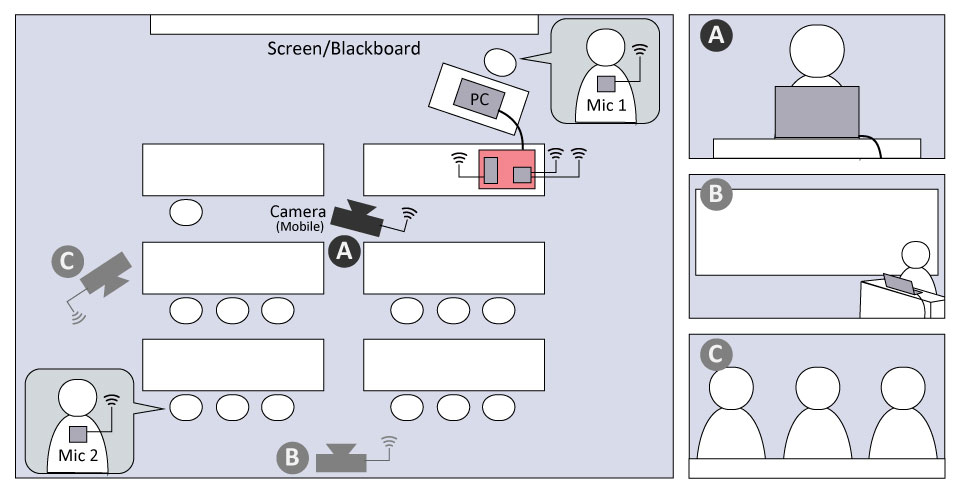 Screen/Blackboard

PC

Mic 1

Camera
(Mobile)

A

C

Mic 2

B

A

B

C